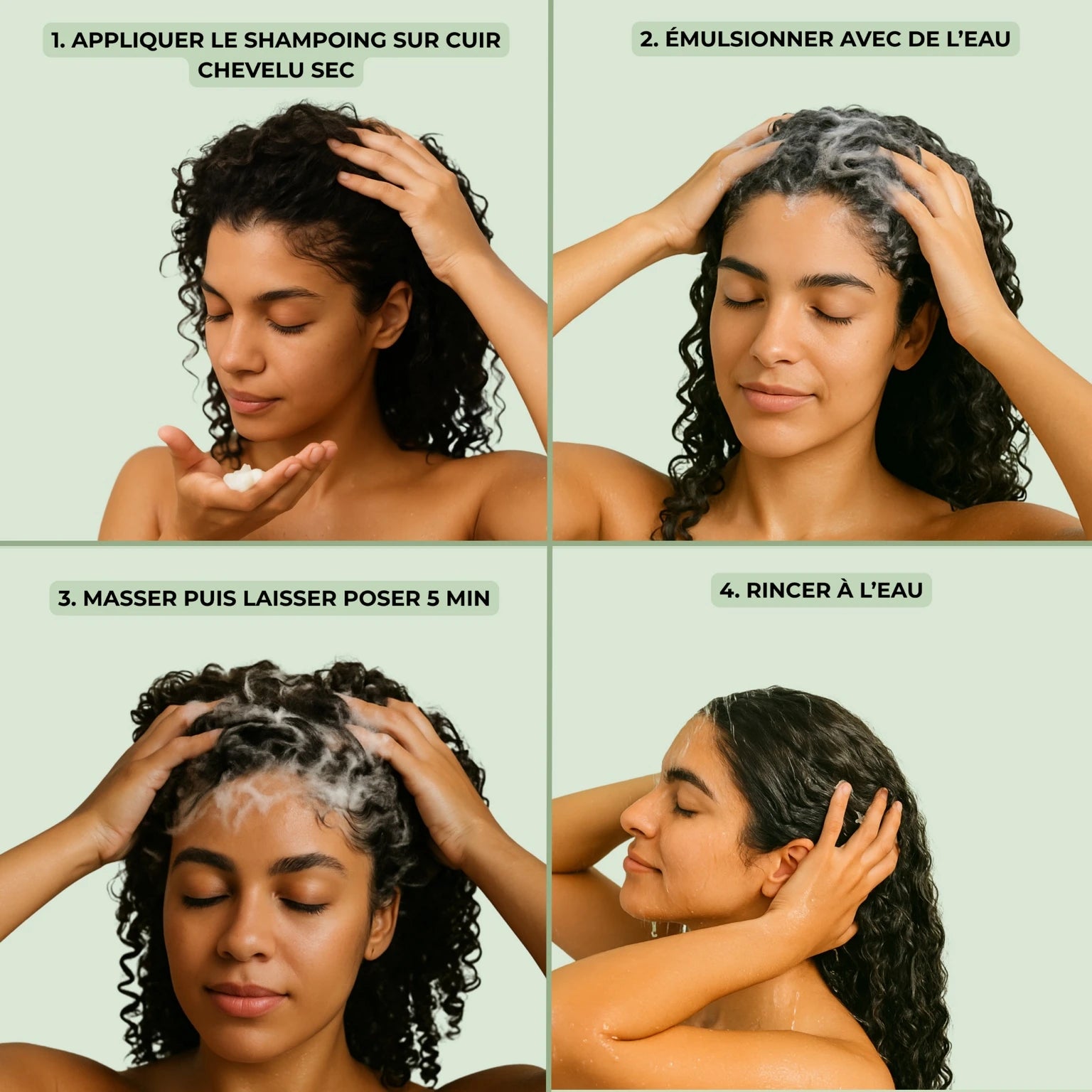 1. APPLIQUER LE SHAMPOING SUR CUIR CHEVELU SEC

2. ÉMULSIONNER AVEC DE L'EAU

3. MASSER PUIS LAISSER POSER 5 MIN

4. RINCER À L'EAU